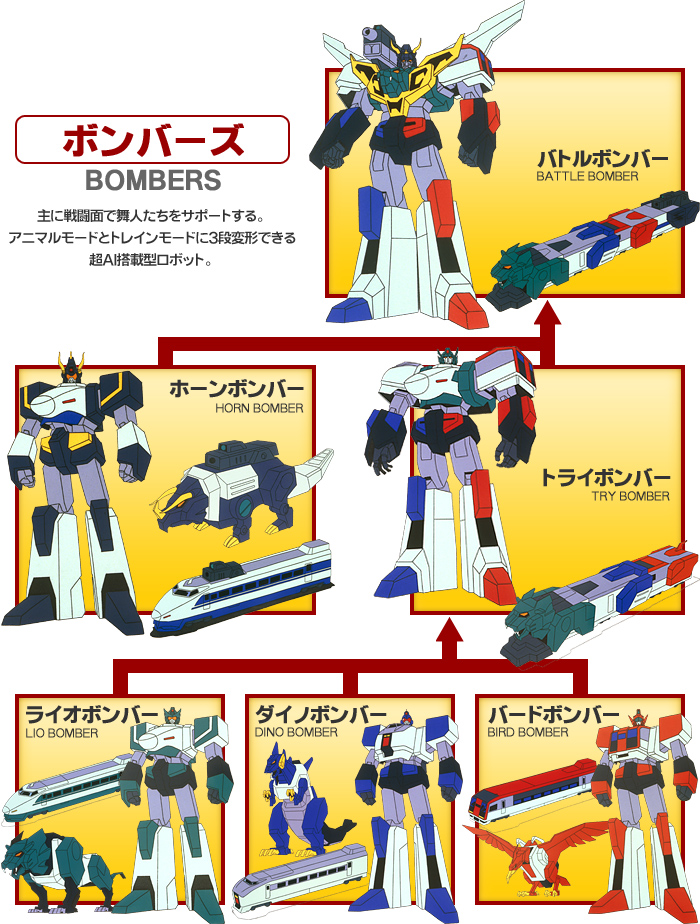 ボンバーズ
BOMBERS

主に戦闘面で舞人たちをサポートする。
アニマルモードとトレインモードに3段変形できる
超AI搭載型ロボット。

バトルボンバー
BATTLE BOMBER

ホーンボンバー
HORN BOMBER

トライボンバー
TRY BOMBER

ライオボンバー
LIO BOMBER

ダイノボンバー
DINO BOMBER

バードボンバー
BIRD BOMBER